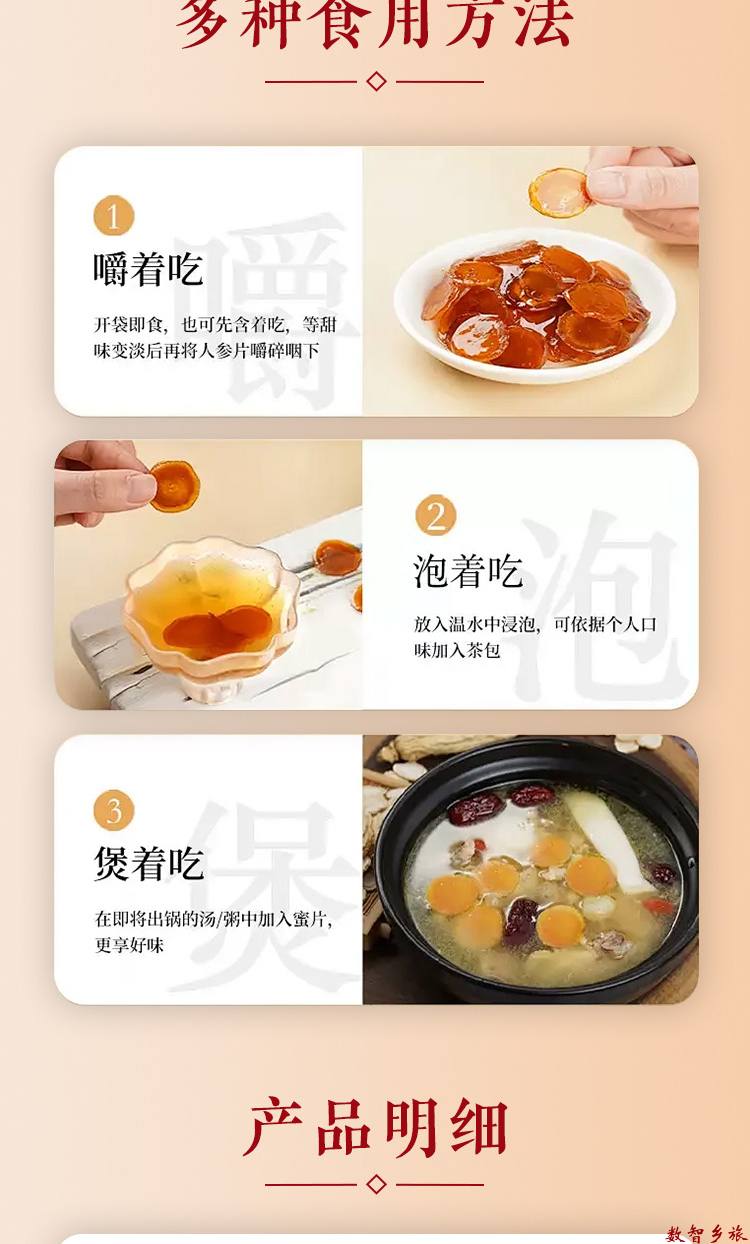 多种食用方法

1
嚼着吃
开袋即食，也可先含着吃，等甜味变淡后再将人参片嚼碎咽下

嚼

2
泡着吃
放入温水中浸泡，可依据个人口味加入茶包

泡

3
煲着吃
在即将出锅的汤/粥中加入蜜片，更享好味

煲

产品明细

数智乡旅